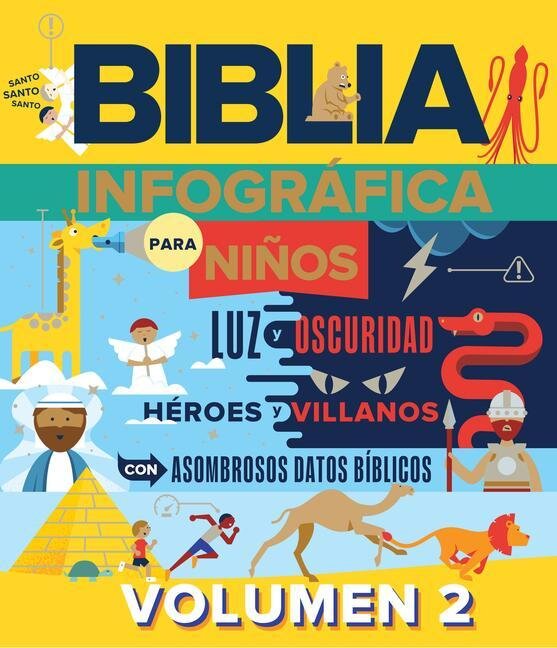 SANTO
SANTO
SANTO

BIBLIA

INFOGRÁFICA

PARA NIÑOS

LUZ y OSCURIDAD

HÉROES y VILLANOS

CON ASOMBROSOS DATOS BÍBLICOS

VOLUMEN 2