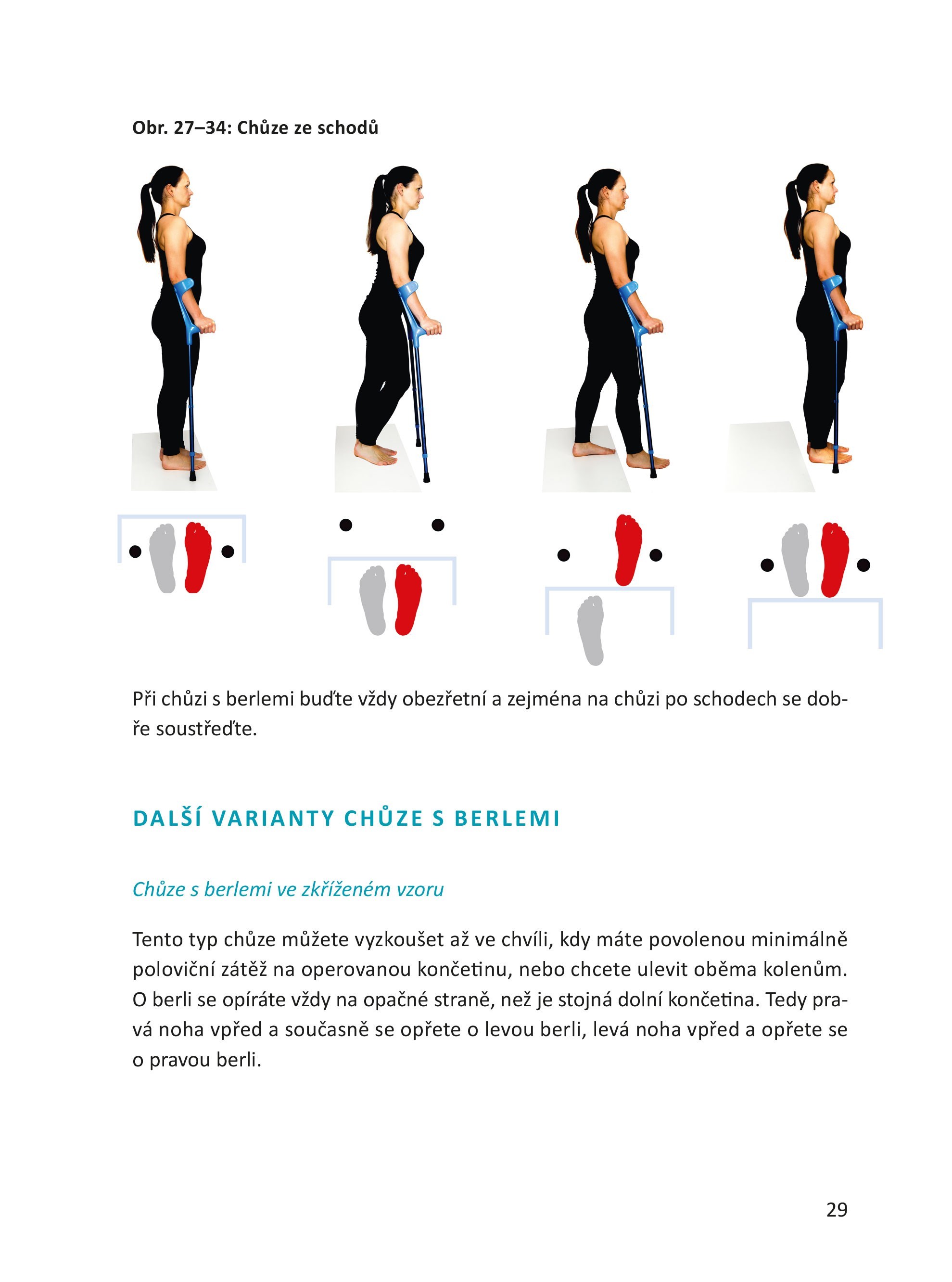 Obr. 27–34: Chůze ze schodů

Při chůzi s berlemi buďte vždy obezřetní a zejména na chůzi po schodech se dobře soustřeďte.

DALŠÍ VARIANTY CHŮZE S BERLEMI

Chůze s berlemi ve zkříženém vzoru

Tento typ chůze můžete vyzkoušet až ve chvíli, kdy máte povolenou minimálně poloviční zátěž na operovanou končetinu, nebo chcete ulevit oběma kolenům. O berli se opíráte vždy na opačné straně, než je stojná dolní končetina. Tedy pravá noha vpřed a současně se opřete o levou berli, levá noha vpřed a opřete se o pravou berli.

29