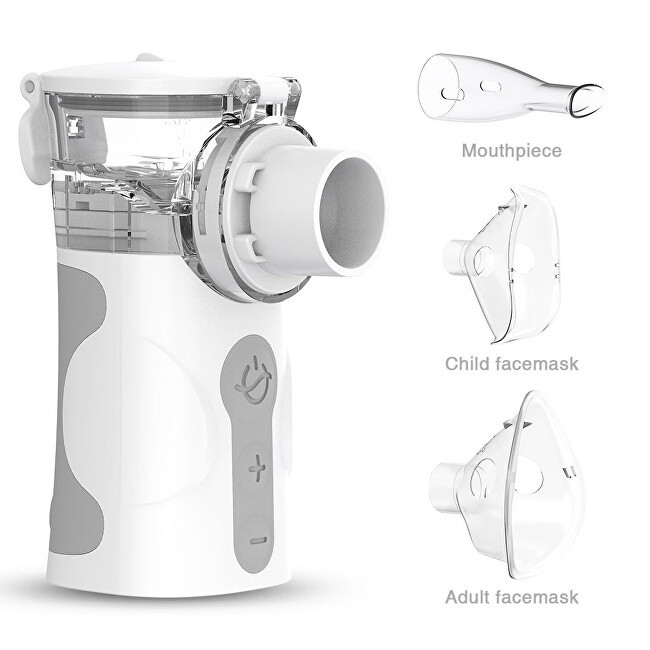 Mouthpiece

Child facemask

Adult facemask

+

−