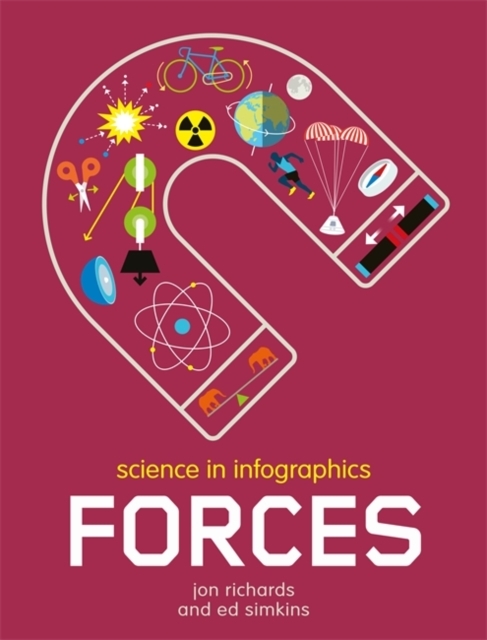 science in infographics
FORCES
jon richards
and ed simkins