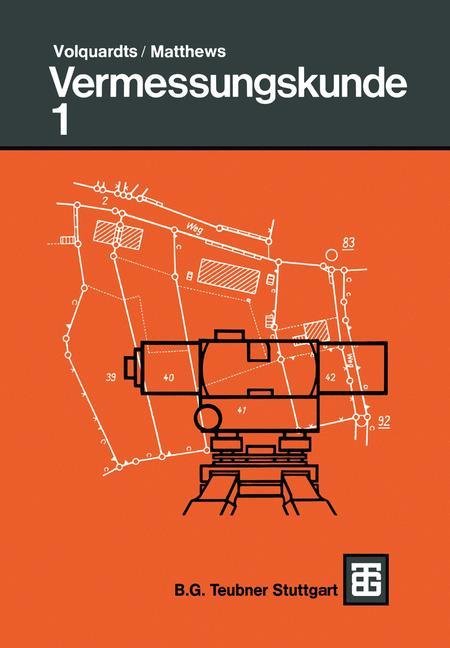 Volquardts / Matthews
Vermessungskunde
1

2
Weg
83
39
40
41
42
Weg
92

B.G. Teubner Stuttgart