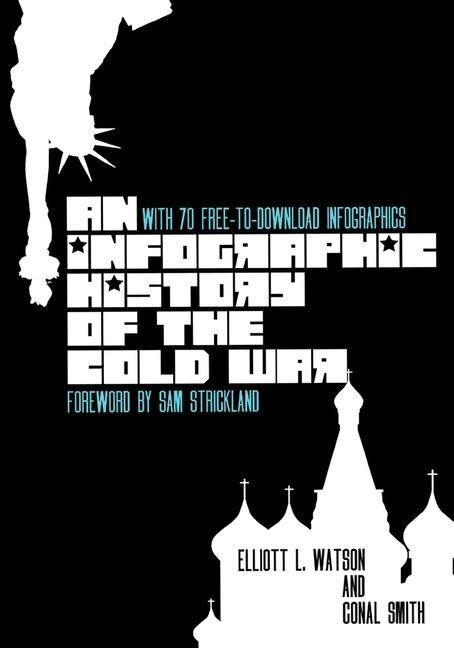 AN WITH 70 FREE-TO-DOWNLOAD INFOGRAPHICS
INFOGRAPHIC
HISTORY
OF THE
COLD WAR
FOREWORD BY SAM STRICKLAND

ELLIOTT L. WATSON
AND
CONAL SMITH